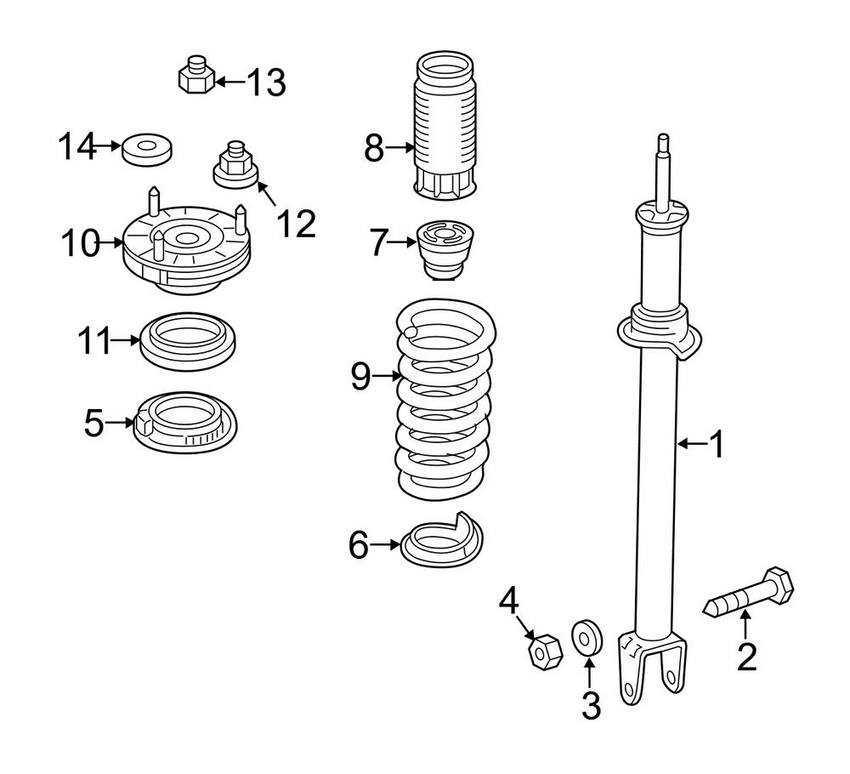 13
14
12
10
11
5
8
7
9
6
1
4
3
2